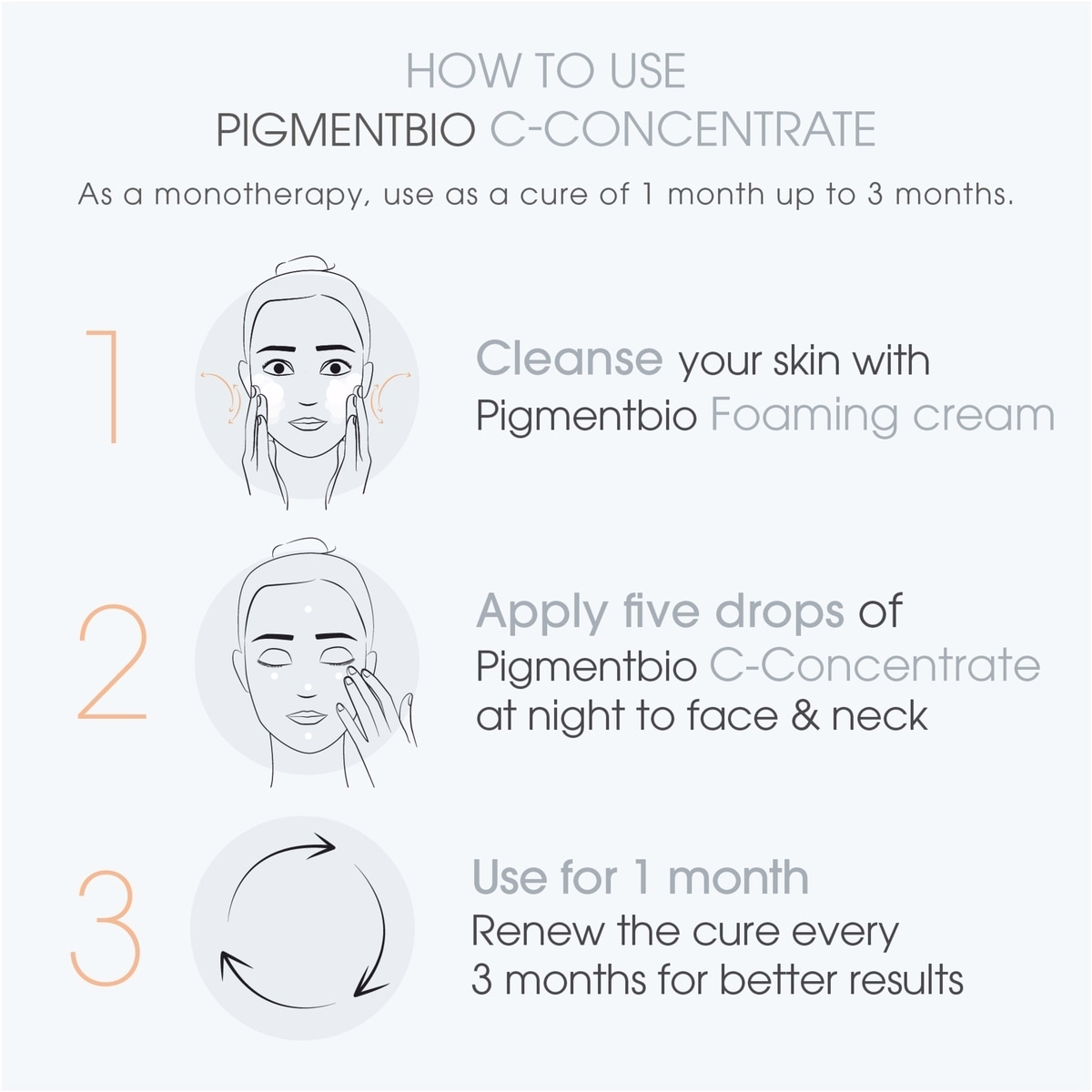 HOW TO USE
PIGMENTBIO C-CONCENTRATE

As a monotherapy, use as a cure of 1 month up to 3 months.

1

Cleanse your skin with Pigmentbio Foaming cream

2

Apply five drops of Pigmentbio C-Concentrate at night to face & neck

3

Use for 1 month
Renew the cure every 3 months for better results