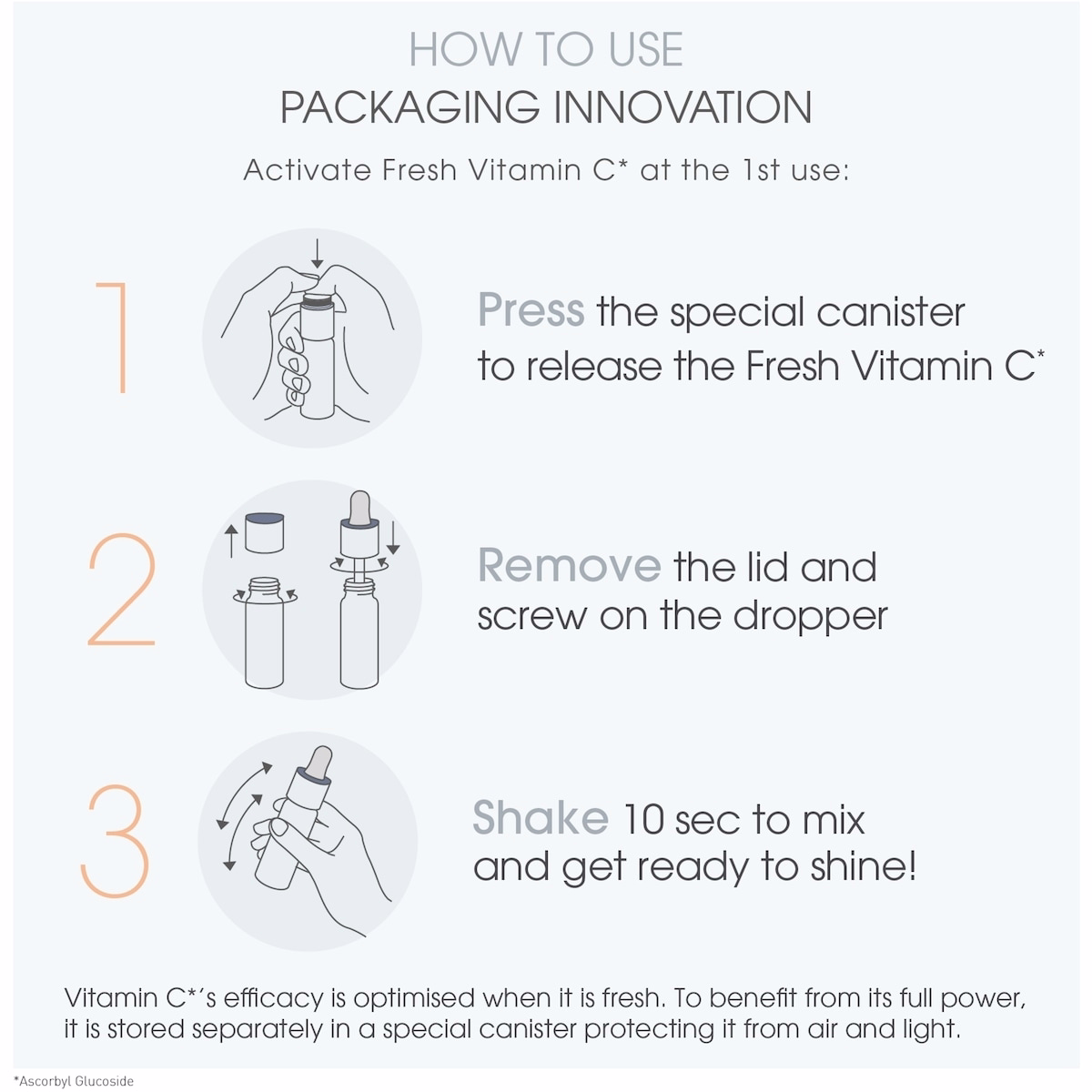 HOW TO USE
PACKAGING INNOVATION

Activate Fresh Vitamin C* at the 1st use:

1

Press the special canister to release the Fresh Vitamin C*

2

Remove the lid and screw on the dropper

3

Shake 10 sec to mix and get ready to shine!

Vitamin C*'s efficacy is optimised when it is fresh. To benefit from its full power, it is stored separately in a special canister protecting it from air and light.

*Ascorbyl Glucoside