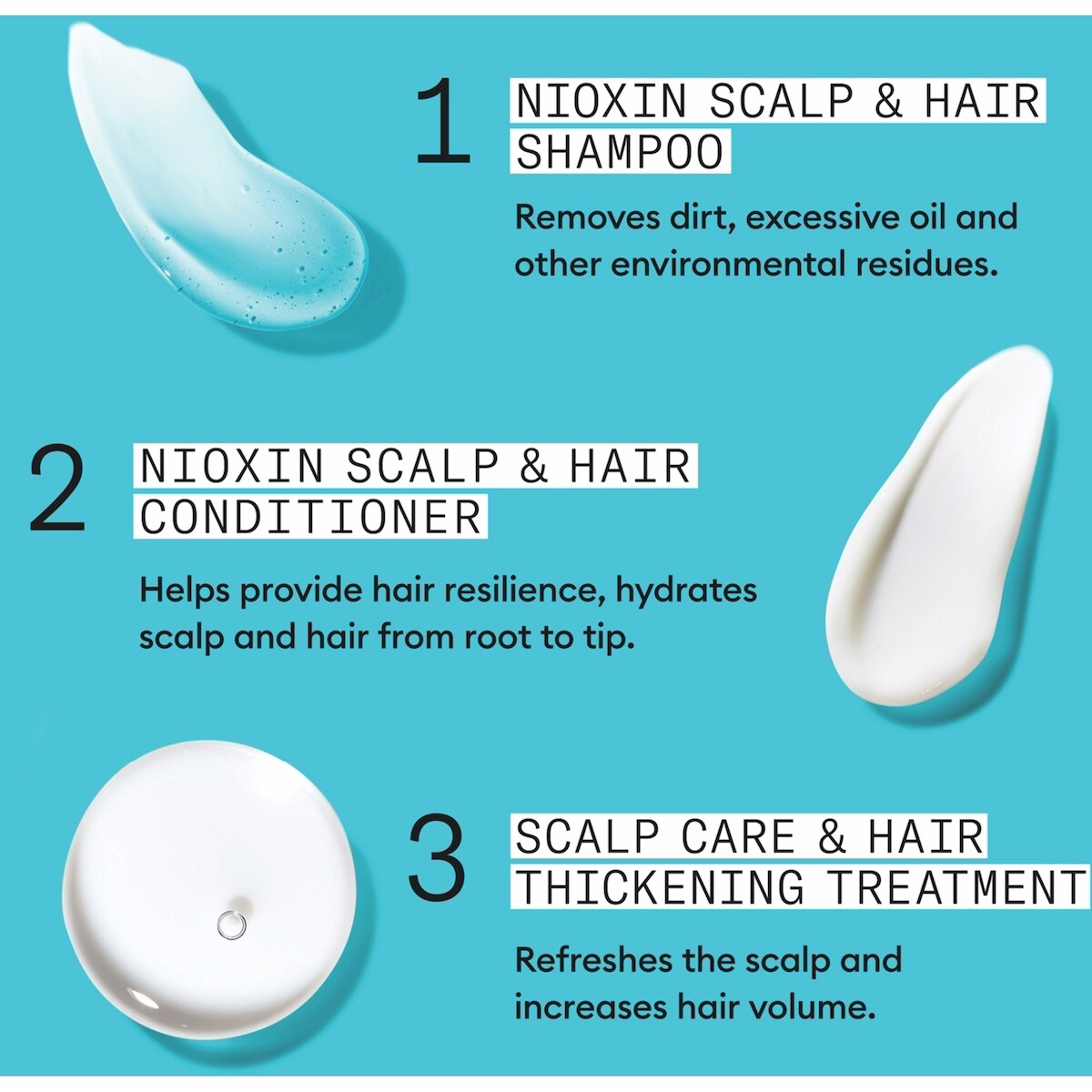 1 NIOXIN SCALP & HAIR SHAMPOO

Removes dirt, excessive oil and other environmental residues.

2 NIOXIN SCALP & HAIR CONDITIONER

Helps provide hair resilience, hydrates scalp and hair from root to tip.

3 SCALP CARE & HAIR THICKENING TREATMENT

Refreshes the scalp and increases hair volume.