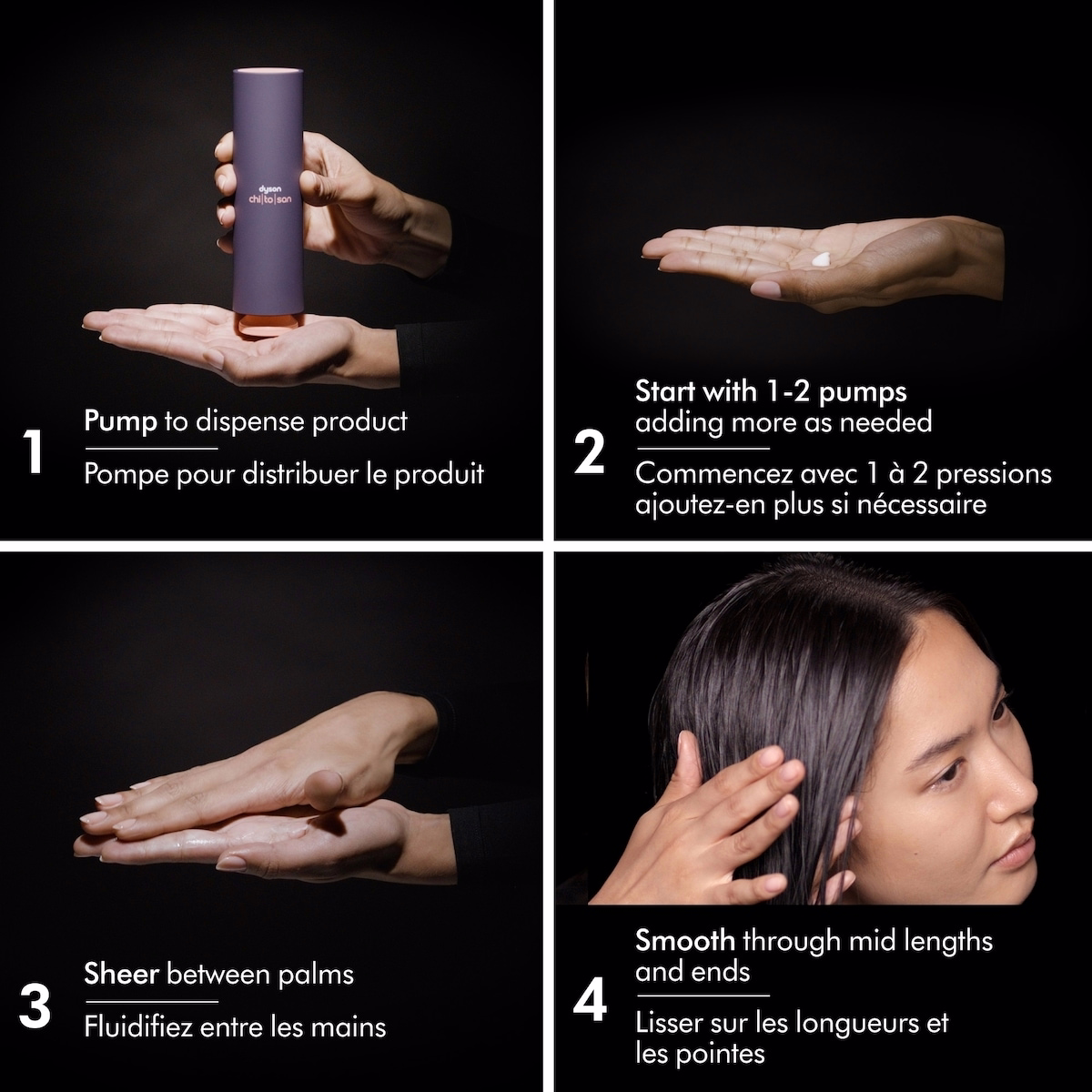 dyson
chi|to|san

1
Pump to dispense product
Pompe pour distribuer le produit

2
Start with 1-2 pumps adding more as needed
Commencez avec 1 à 2 pressions ajoutez-en plus si nécessaire

3
Sheer between palms
Fluidifiez entre les mains

4
Smooth through mid lengths and ends
Lisser sur les longueurs et les pointes