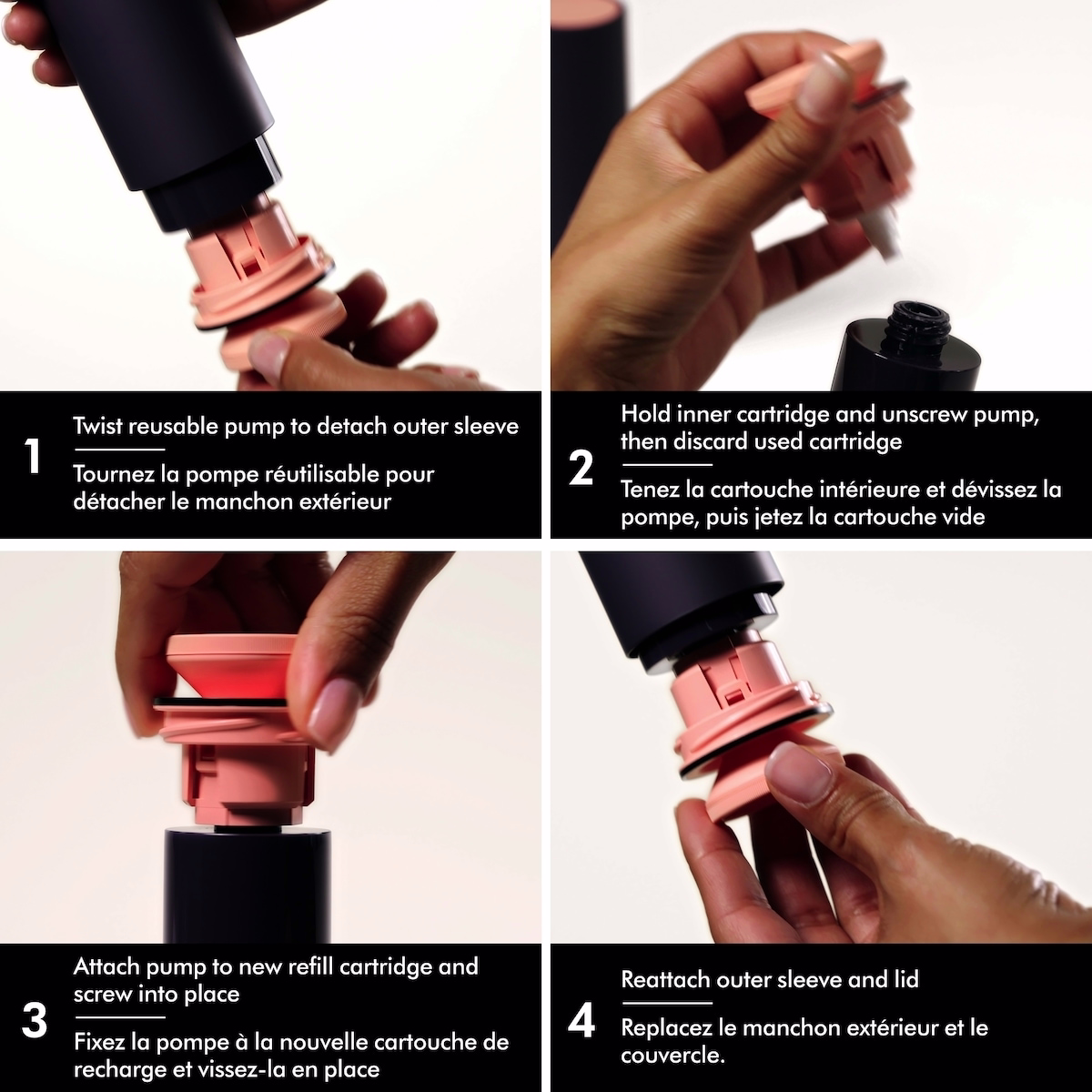 1

Twist reusable pump to detach outer sleeve

Tournez la pompe réutilisable pour détacher le manchon extérieur

2

Hold inner cartridge and unscrew pump, then discard used cartridge

Tenez la cartouche intérieure et dévissez la pompe, puis jetez la cartouche vide

3

Attach pump to new refill cartridge and screw into place

Fixez la pompe à la nouvelle cartouche de recharge et vissez-la en place

4

Reattach outer sleeve and lid

Replacez le manchon extérieur et le couvercle.