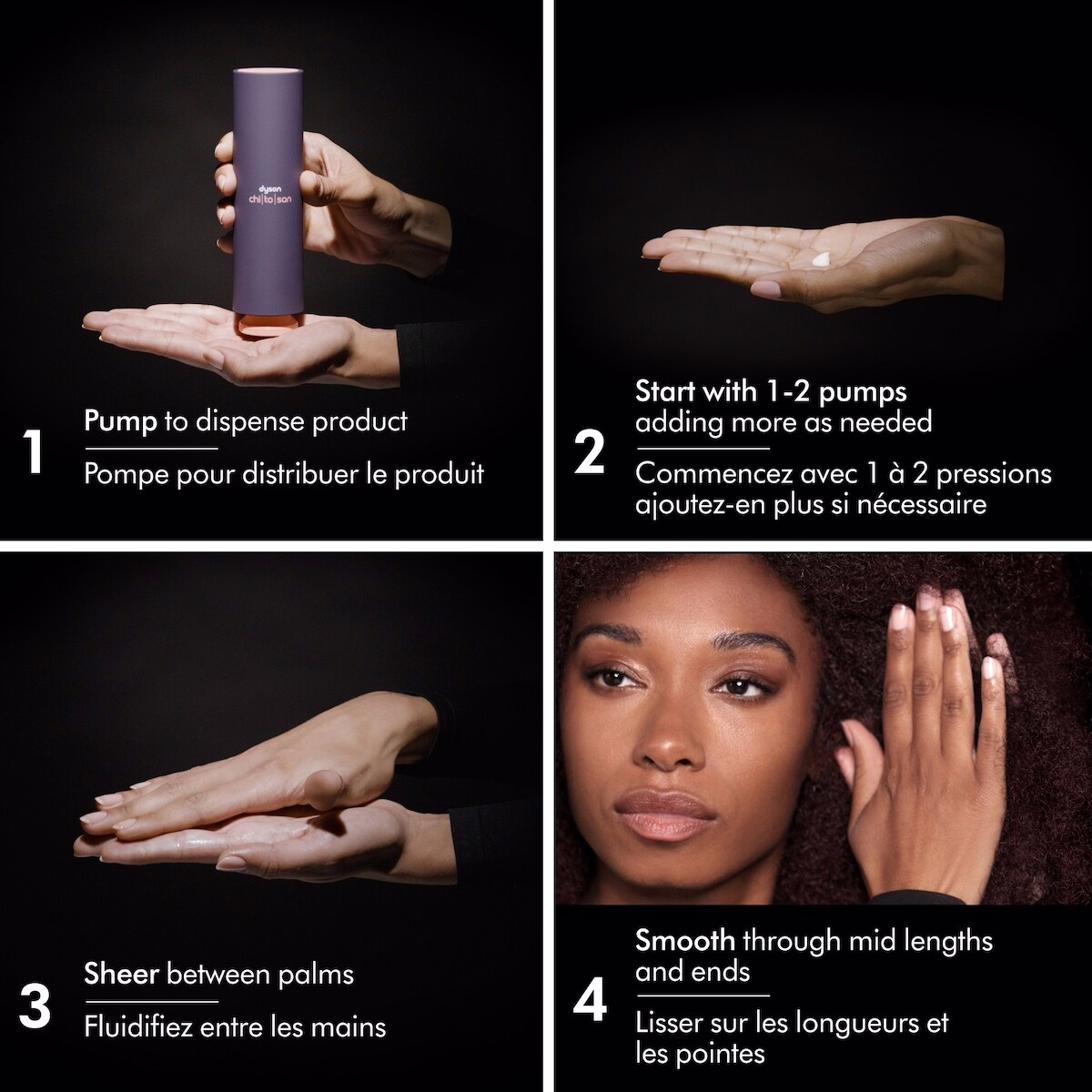 dyson
chi|to|san

1 Pump to dispense product

Pompe pour distribuer le produit

2 Start with 1-2 pumps adding more as needed

Commencez avec 1 à 2 pressions ajoutez-en plus si nécessaire

3 Sheer between palms

Fluidifiez entre les mains

4 Smooth through mid lengths and ends

Lisser sur les longueurs et les pointes